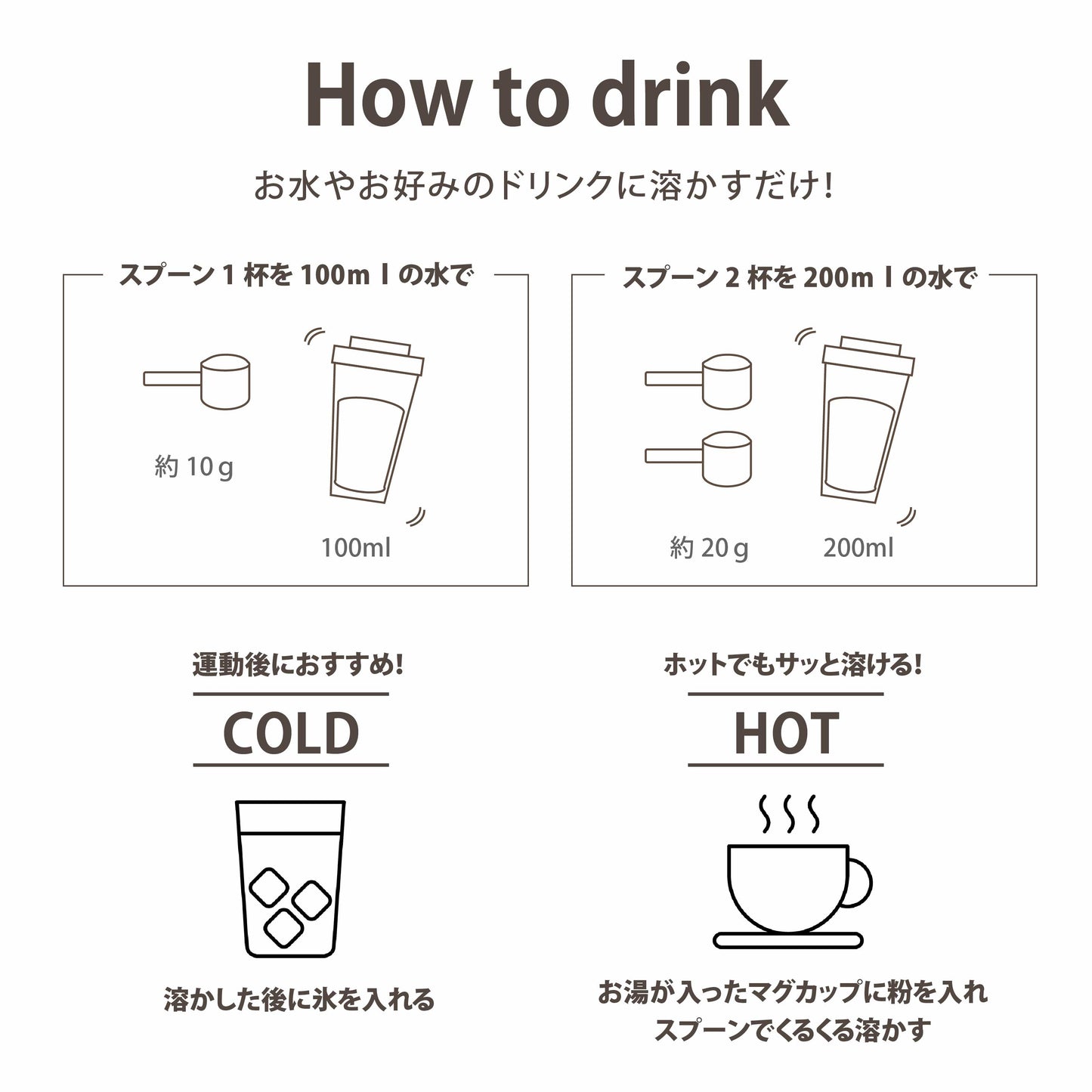 How to drink

お水やお好みのドリンクに溶かすだけ!

スプーン 1 杯を 100m l の水で

約 10 g

100ml

スプーン 2 杯を 200m l の水で

約 20 g

200ml

運動後におすすめ!

COLD

溶かした後に氷を入れる

ホットでもサッと溶ける!

HOT

お湯が入ったマグカップに粉を入れ
スプーンでくるくる溶かす